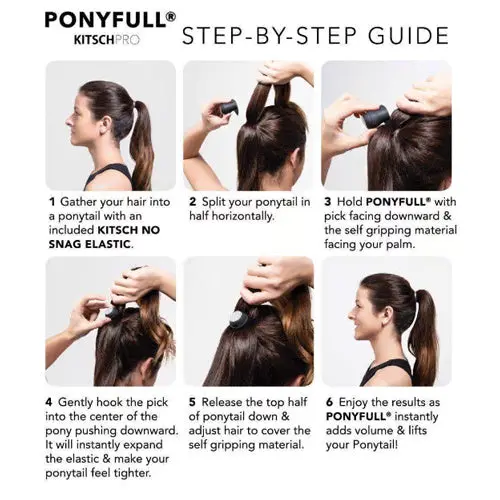 PONYFULL®
KITSCHPRO

STEP-BY-STEP GUIDE

1 Gather your hair into a ponytail with an included KITSCH NO SNAG ELASTIC.

2 Split your ponytail in half horizontally.

3 Hold PONYFULL® with pick facing downward & the self gripping material facing your palm.

4 Gently hook the pick into the center of the pony pushing downward. It will instantly expand the elastic & make your ponytail feel tighter.

5 Release the top half of ponytail down & adjust hair to cover the self gripping material.

6 Enjoy the results as PONYFULL® instantly adds volume & lifts your Ponytail!