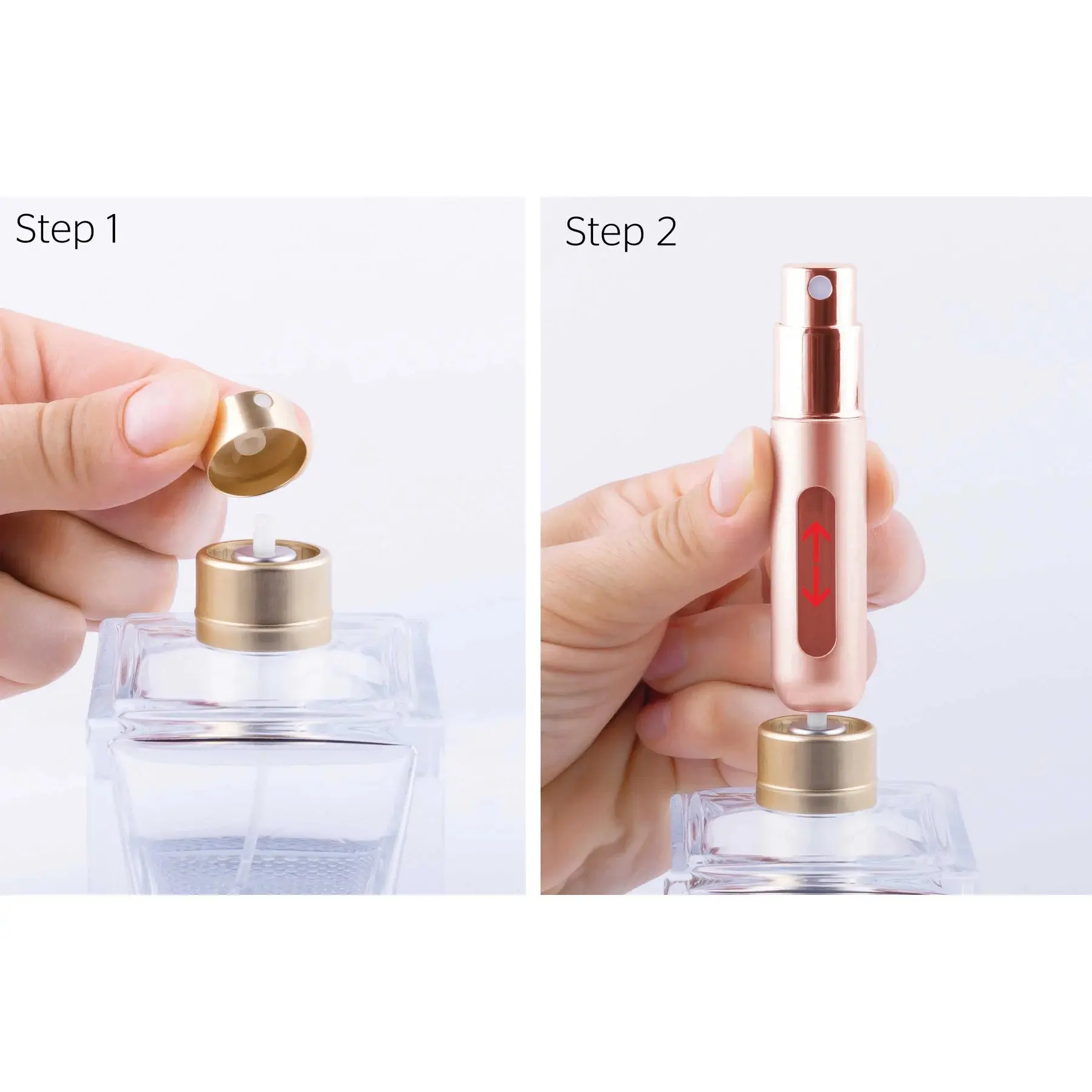 Step 1

Step 2